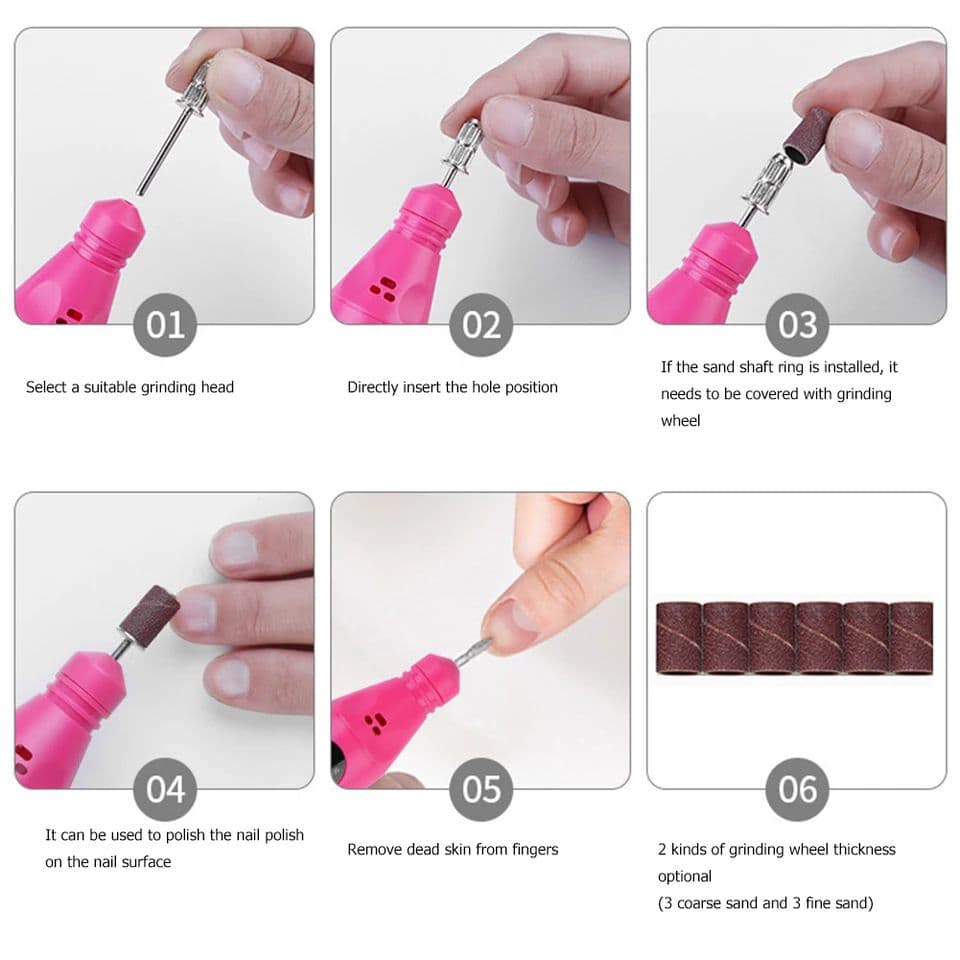 01

Select a suitable grinding head

02

Directly insert the hole position

03

If the sand shaft ring is installed, it needs to be covered with grinding wheel

04

It can be used to polish the nail polish on the nail surface

05

Remove dead skin from fingers

06

2 kinds of grinding wheel thickness optional
(3 coarse sand and 3 fine sand)