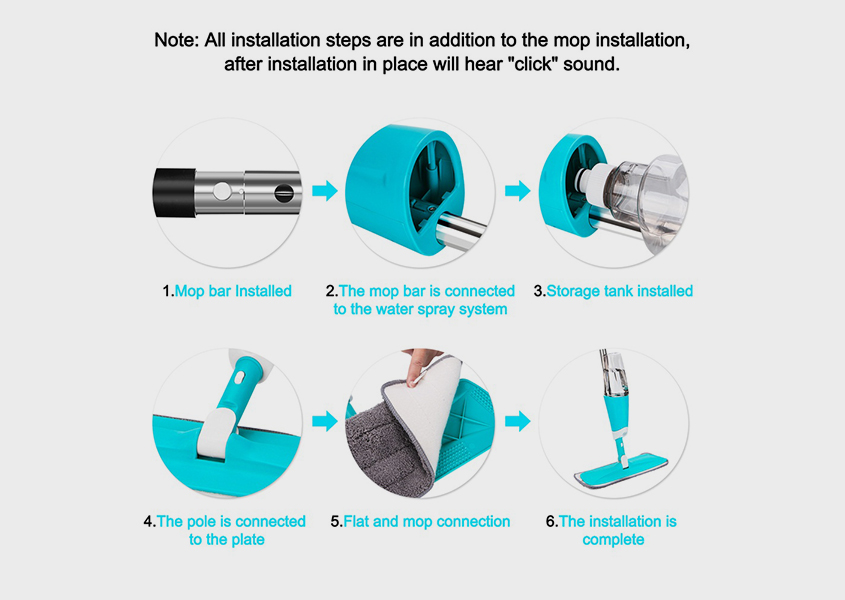 Note: All installation steps are in addition to the mop installation, after installation in place will hear "click" sound.

1.Mop bar Installed

2.The mop bar is connected to the water spray system

3.Storage tank installed

4.The pole is connected to the plate

5.Flat and mop connection

6.The installation is complete