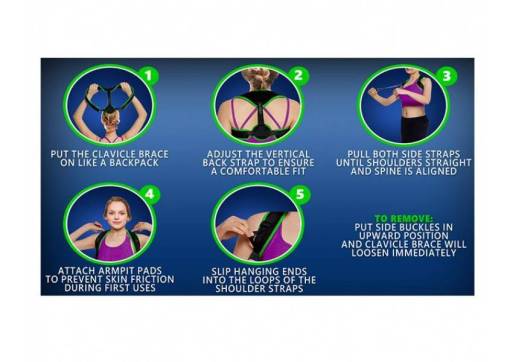 1

PUT THE CLAVICLE BRACE ON LIKE A BACKPACK

2

ADJUST THE VERTICAL BACK STRAP TO ENSURE A COMFORTABLE FIT

3

PULL BOTH SIDE STRAPS UNTIL SHOULDERS STRAIGHT AND SPINE IS ALIGNED

4

ATTACH ARMPIT PADS TO PREVENT SKIN FRICTION DURING FIRST USES

5

SLIP HANGING ENDS INTO THE LOOPS OF THE SHOULDER STRAPS

TO REMOVE:
PUT SIDE BUCKLES IN UPWARD POSITION AND CLAVICLE BRACE WILL LOOSEN IMMEDIATELY